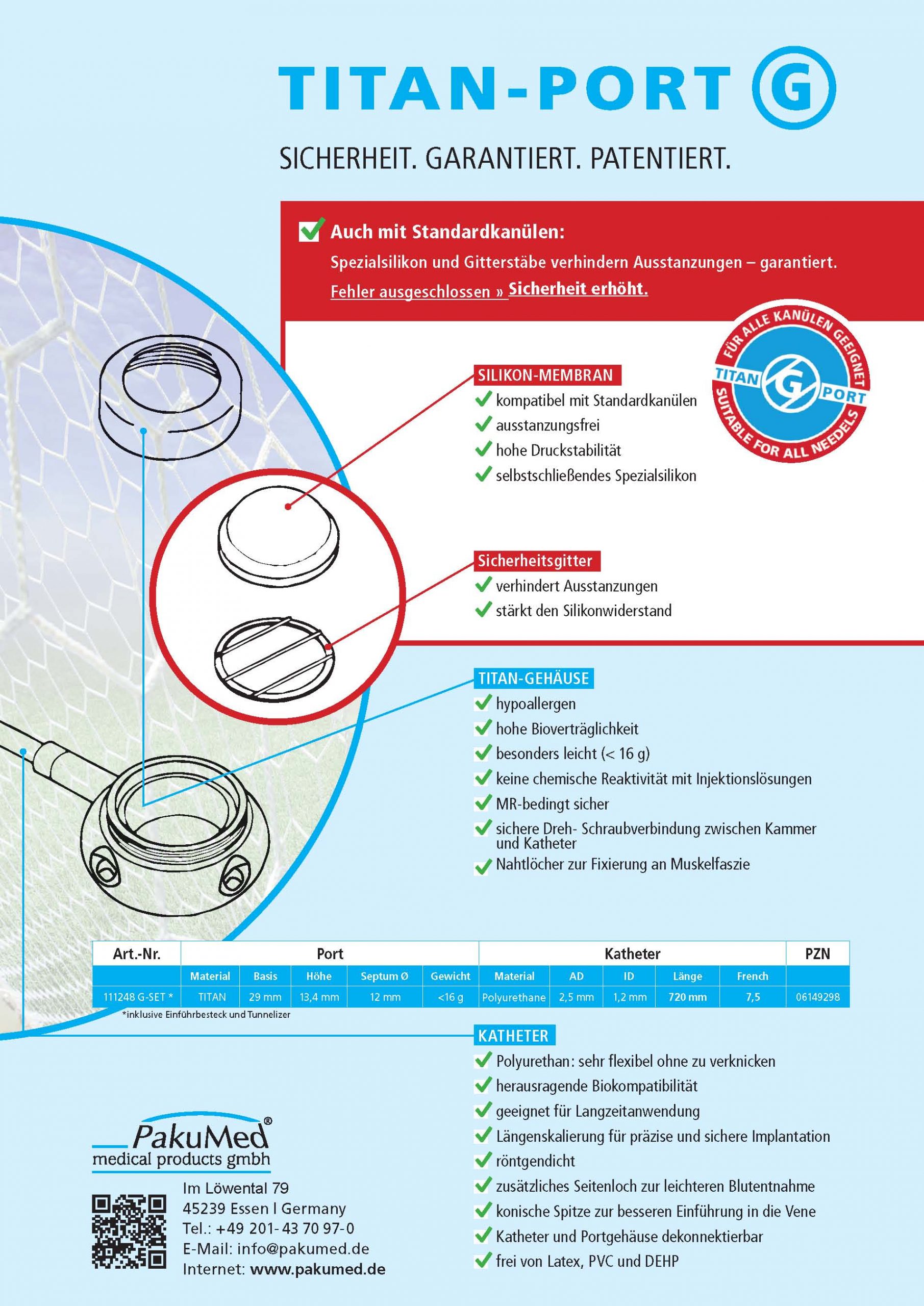 TITAN-PORT G

SICHERHEIT. GARANTIERT. PATENTIERT.

Auch mit Standardkanülen:
Spezialsilikon und Gitterstäbe verhindern Ausstanzungen – garantiert.
Fehler ausgeschlossen » Sicherheit erhöht.

FÜR ALLE KANÜLEN GEEIGNET TITAN G PORT SUITABLE FOR ALL NEEDELS

SILIKON-MEMBRAN
kompatibel mit Standardkanülen
ausstanzungsfrei
hohe Druckstabilität
selbstschließendes Spezialsilikon

Sicherheitsgitter
verhindert Ausstanzungen
stärkt den Silikonwiderstand

TITAN-GEHÄUSE
hypoallergen
hohe Bioverträglichkeit
besonders leicht (< 16 g)
keine chemische Reaktivität mit Injektionslösungen
MR-bedingt sicher
sichere Dreh- Schraubverbindung zwischen Kammer und Katheter
Nahtlöcher zur Fixierung an Muskelfaszie

| Art.-Nr. | Port | | | | | Katheter | | | | | PZN |
|---|---|---|---|---|---|---|---|---|---|---|---|
| | Material | Basis | Höhe | Septum Ø | Gewicht | Material | AD | ID | Länge | French | |
| 111248 G-SET * | TITAN | 29 mm | 13,4 mm | 12 mm | <16 g | Polyurethane | 2,5 mm | 1,2 mm | 720 mm | 7,5 | 06149298 |

*inklusive Einführbesteck und Tunnelizer

KATHETER
Polyurethan: sehr flexibel ohne zu verknicken
herausragende Biokompatibilität
geeignet für Langzeitanwendung
Längenskalierung für präzise und sichere Implantation
röntgendicht
zusätzliches Seitenloch zur leichteren Blutentnahme
konische Spitze zur besseren Einführung in die Vene
Katheter und Portgehäuse dekonnektierbar
frei von Latex, PVC und DEHP

PakuMed®
medical products gmbh

Im Löwental 79
45239 Essen I Germany
Tel.: +49 201- 43 70 97-0
E-Mail: info@pakumed.de
Internet: www.pakumed.de